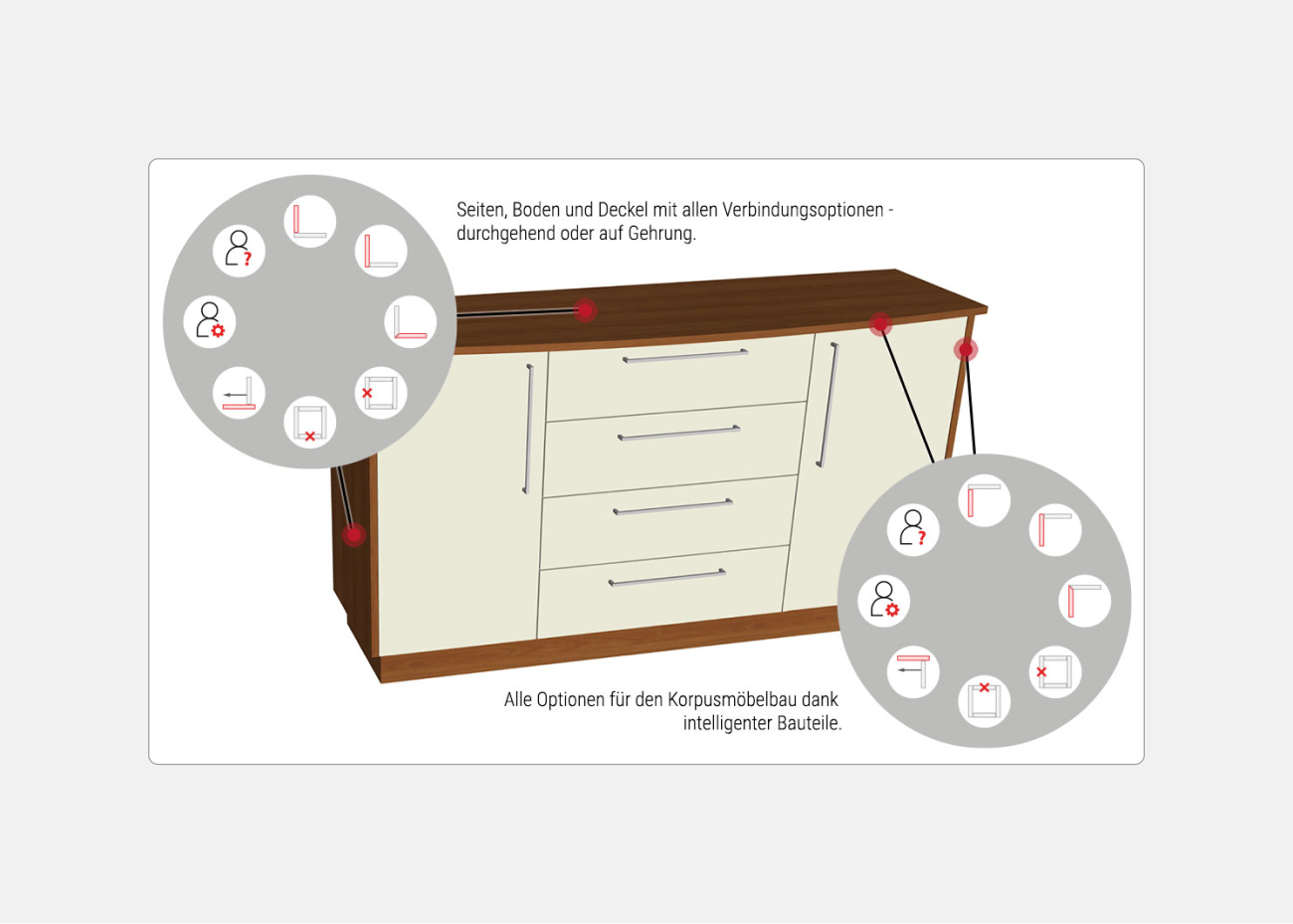 Seiten, Boden und Deckel mit allen Verbindungsoptionen - durchgehend oder auf Gehrung.

Alle Optionen für den Korpusmöbelbau dank intelligenter Bauteile.